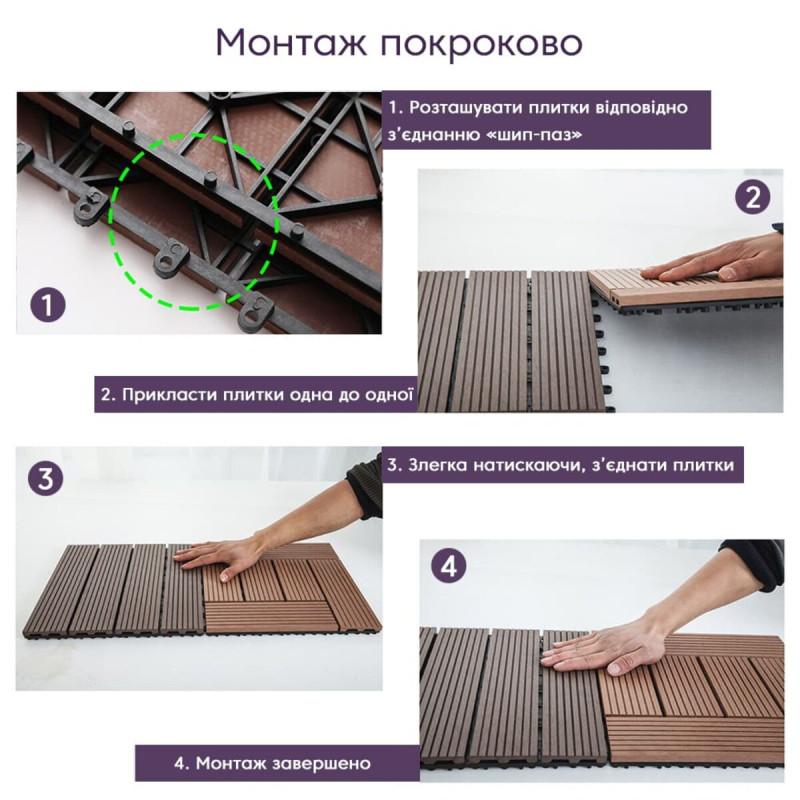 Монтаж покроково

1. Розташувати плитки відповідно з'єднанню «шип-паз»

1

2

2. Прикласти плитки одна до одної

3

3. Злегка натискаючи, з'єднати плитки

4

4. Монтаж завершено