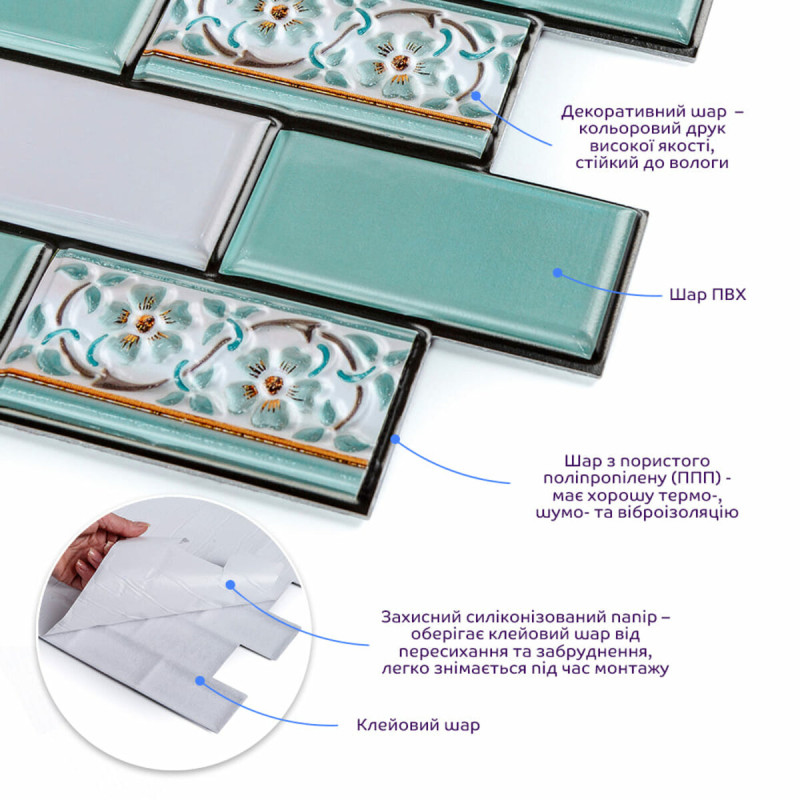 Декоративний шар – кольоровий друк високої якості, стійкий до вологи

Шар ПВХ

Шар з пористого поліпропілену (ППП) - має хорошу термо-, шумо- та віброізоляцію

Захисний силіконізований папір – оберігає клейовий шар від пересихання та забруднення, легко знімається під час монтажу

Клейовий шар