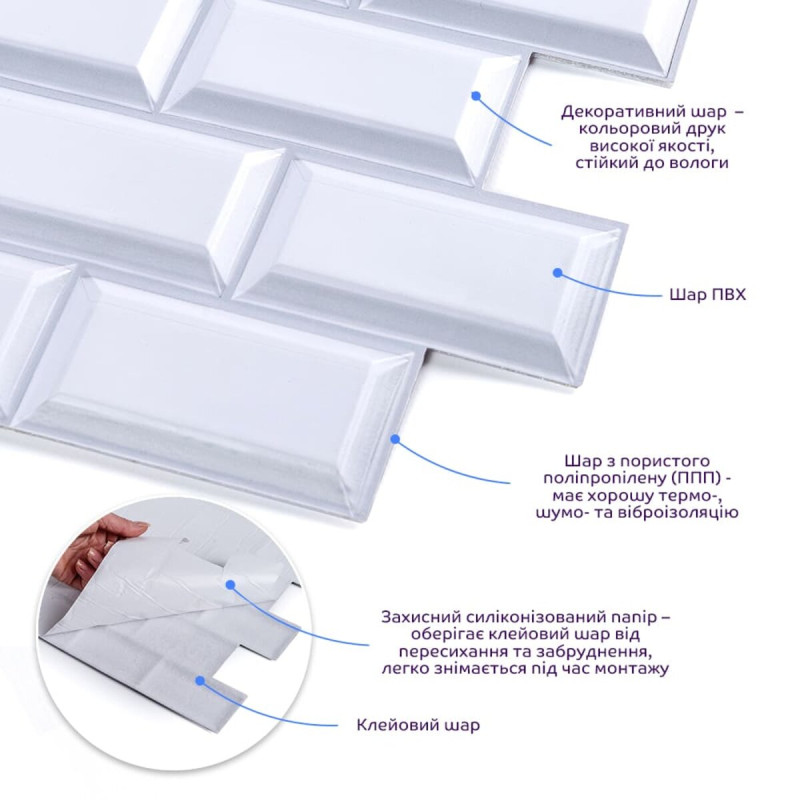 Декоративний шар – кольоровий друк високої якості, стійкий до вологи

Шар ПВХ

Шар з пористого поліпропілену (ППП) - має хорошу термо-, шумо- та віброізоляцію

Захисний силіконізований папір – оберігає клейовий шар від пересихання та забруднення, легко знімається під час монтажу

Клейовий шар